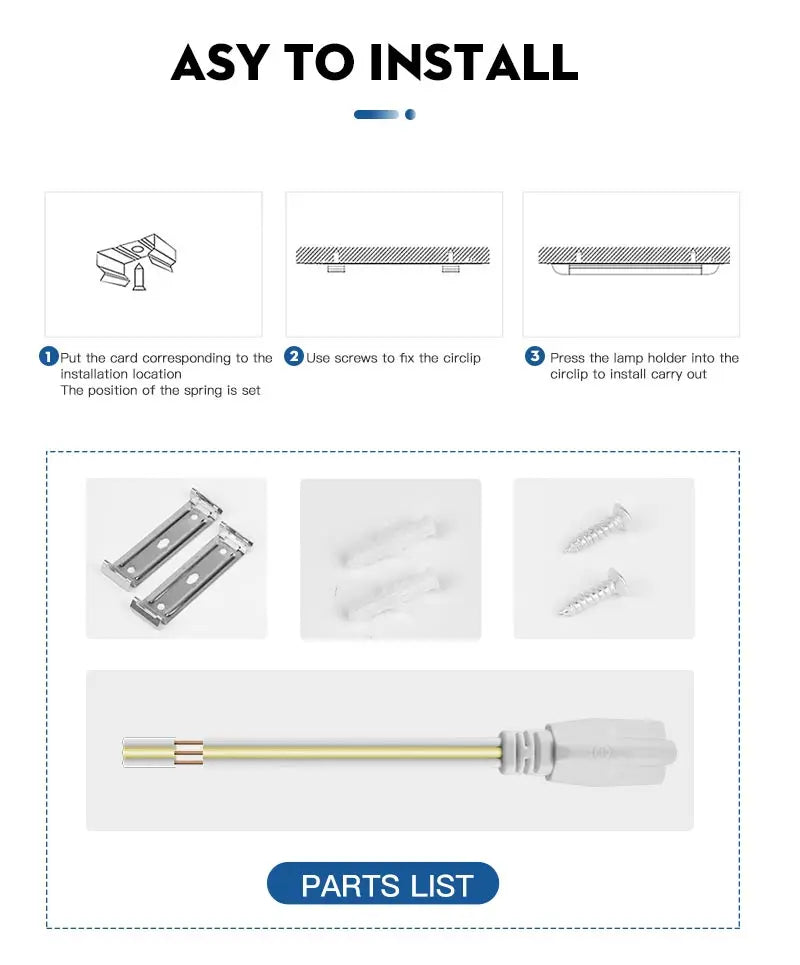 ASY TO INSTALL

1 Put the card corresponding to the installation location
The position of the spring is set

2 Use screws to fix the circlip

3 Press the lamp holder into the circlip to install carry out

PARTS LIST