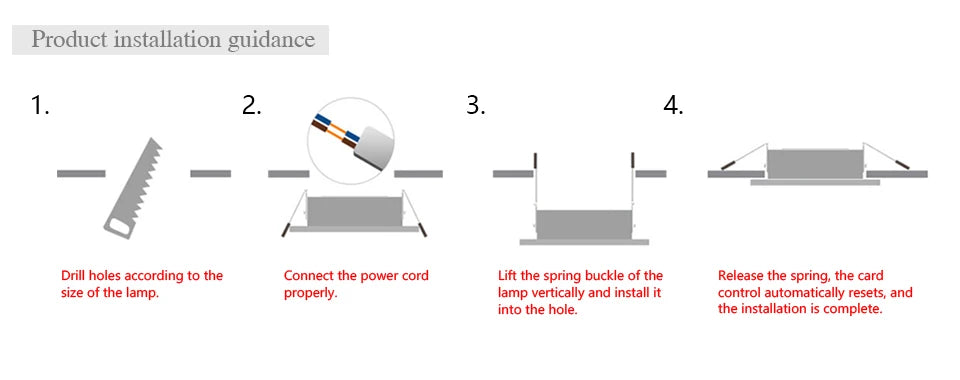 Product installation guidance

1.

Drill holes according to the size of the lamp.

2.

Connect the power cord properly.

3.

Lift the spring buckle of the lamp vertically and install it into the hole.

4.

Release the spring, the card control automatically resets, and the installation is complete.