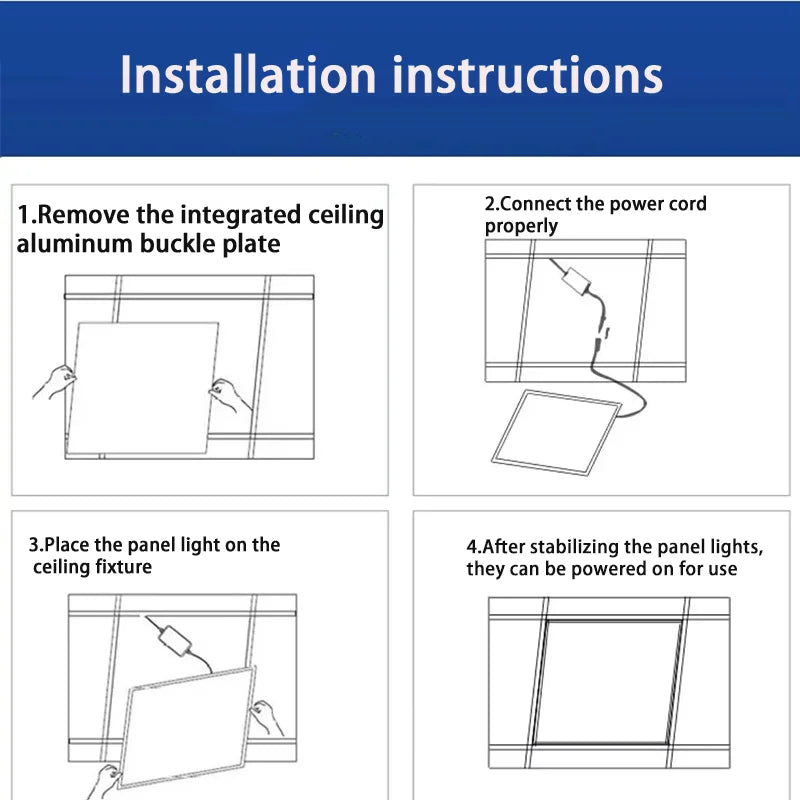 Installation instructions

1.Remove the integrated ceiling aluminum buckle plate

2.Connect the power cord properly

3.Place the panel light on the ceiling fixture

4.After stabilizing the panel lights, they can be powered on for use