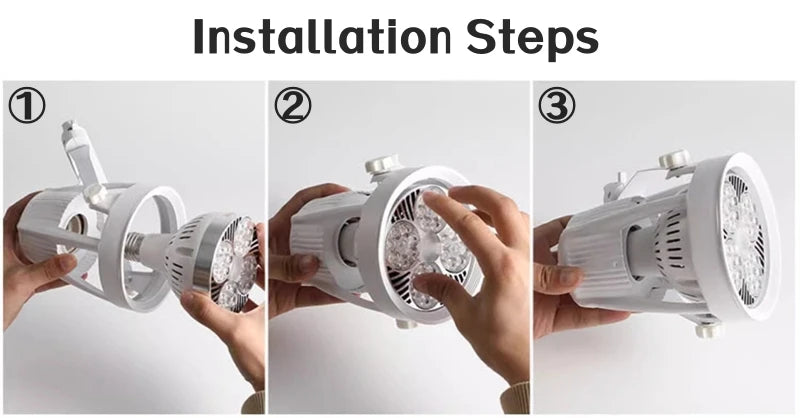 Installation Steps

①

②

③