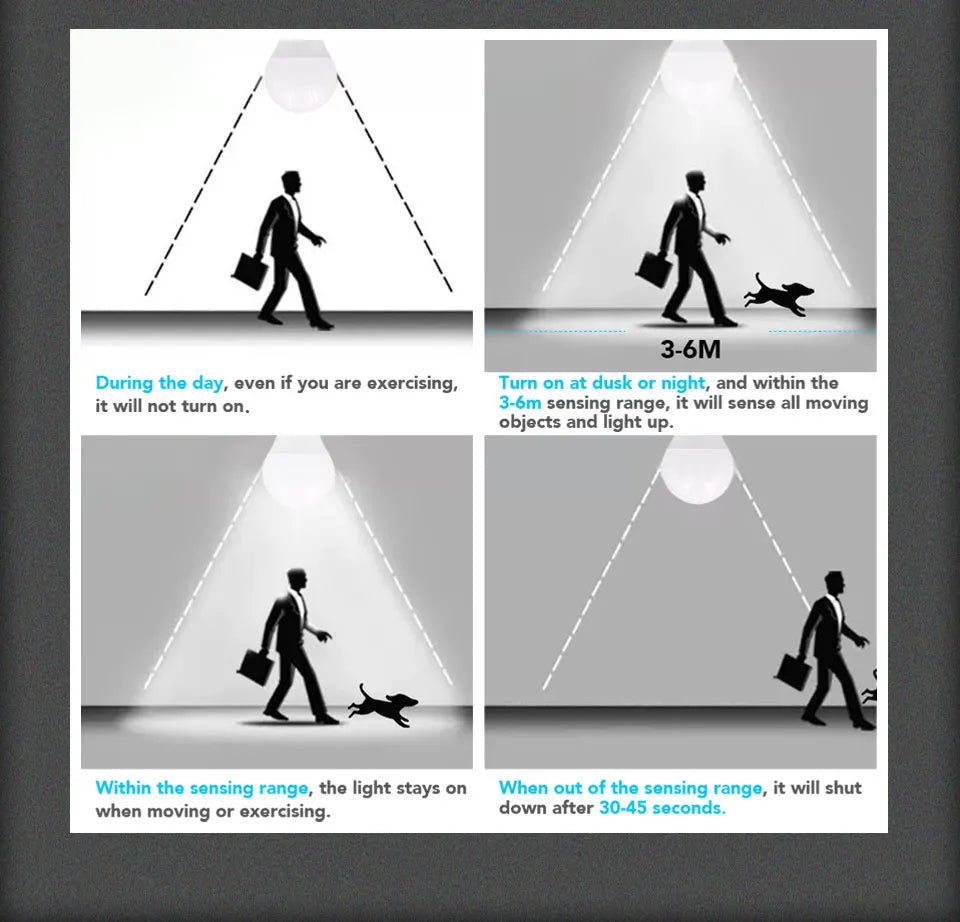 During the day, even if you are exercising, it will not turn on.

3-6M

Turn on at dusk or night, and within the 3-6m sensing range, it will sense all moving objects and light up.

Within the sensing range, the light stays on when moving or exercising.

When out of the sensing range, it will shut down after 30-45 seconds.