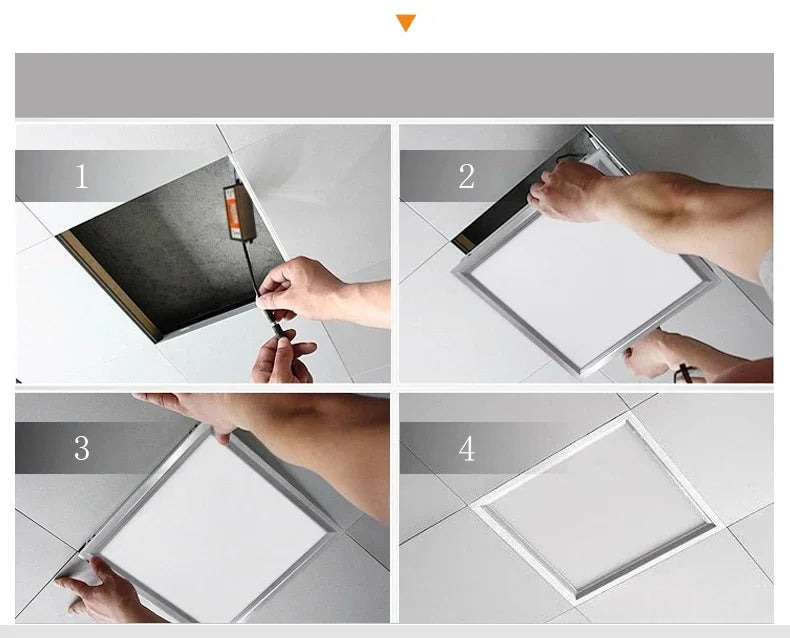 1

2

3

4